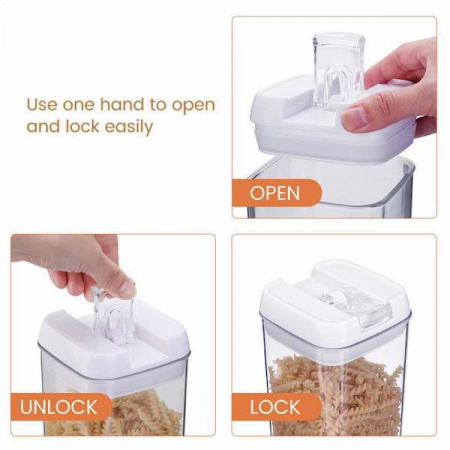 Use one hand to open and lock easily

OPEN

UNLOCK

LOCK